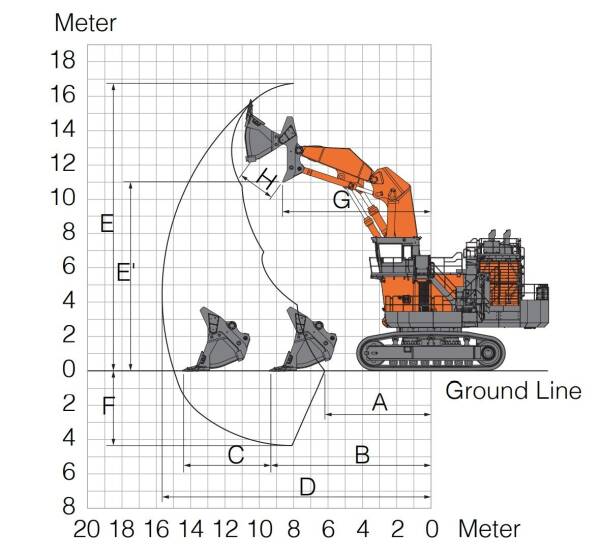 Meter
18
16
14
12
10
8
6
4
2
0
2
4
6
8

E
E'
F
H
G
A
B
C
D

Ground Line

20 18 16 14 12 10 8 6 4 2 0 Meter