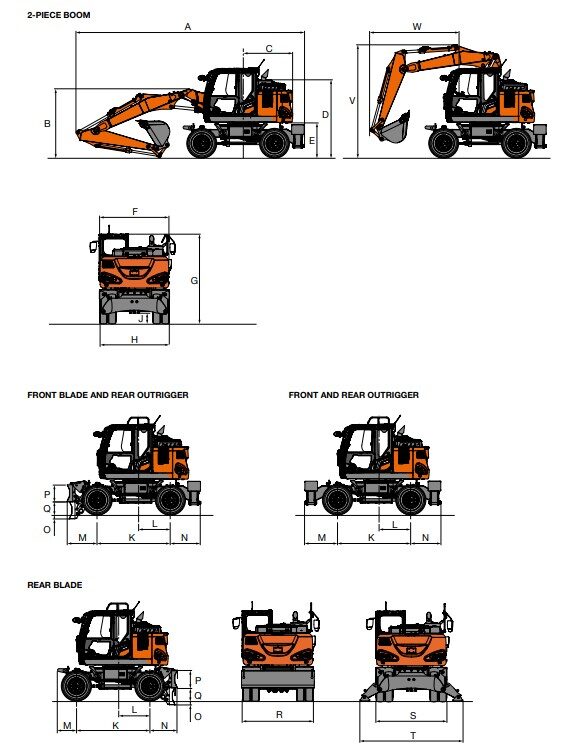 2-PIECE BOOM

A
C
B
D
E

W
V

F
G
J
H

FRONT BLADE AND REAR OUTRIGGER

P
Q
O
L
M
K
N

FRONT AND REAR OUTRIGGER

L
M
K
N

REAR BLADE

P
Q
O
L
M
K
N

R

S
T