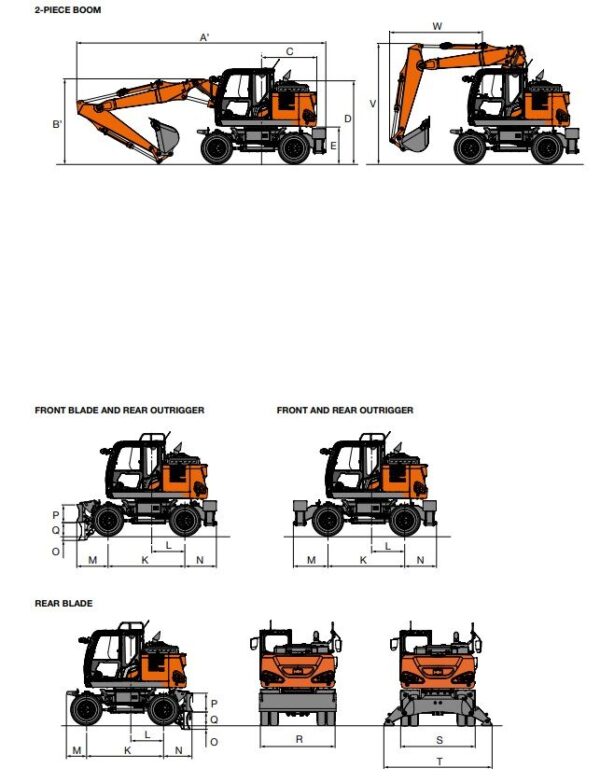 2-PIECE BOOM

A'
C
B'
D
E

W
V

FRONT BLADE AND REAR OUTRIGGER

P
Q
O
L
M
K
N

FRONT AND REAR OUTRIGGER

L
M
K
N

REAR BLADE

P
Q
O
L
M
K
N

R

S
T