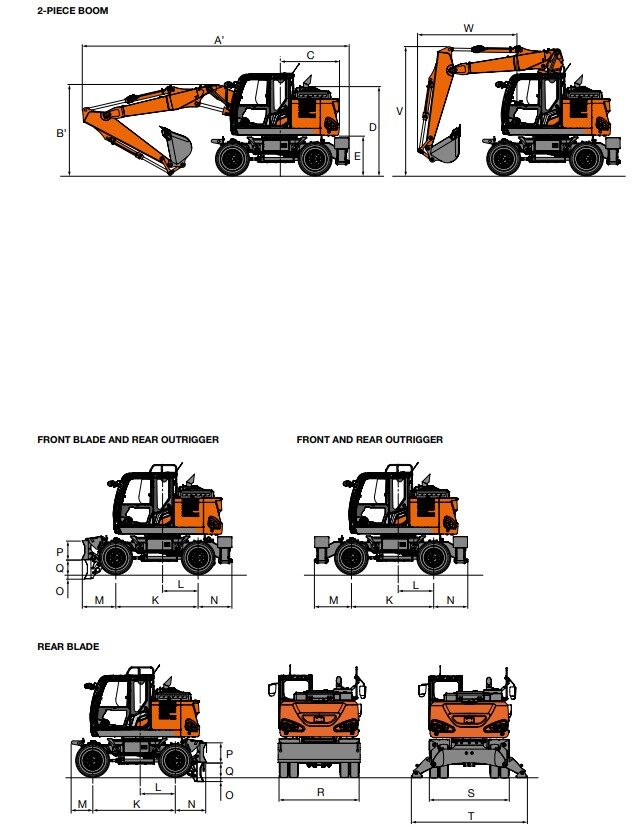 2-PIECE BOOM

A'
C
B'
D
E

W
V

FRONT BLADE AND REAR OUTRIGGER

P
Q
O
L
M
K
N

FRONT AND REAR OUTRIGGER

L
M
K
N

REAR BLADE

P
Q
O
L
M
K
N

R

S
T