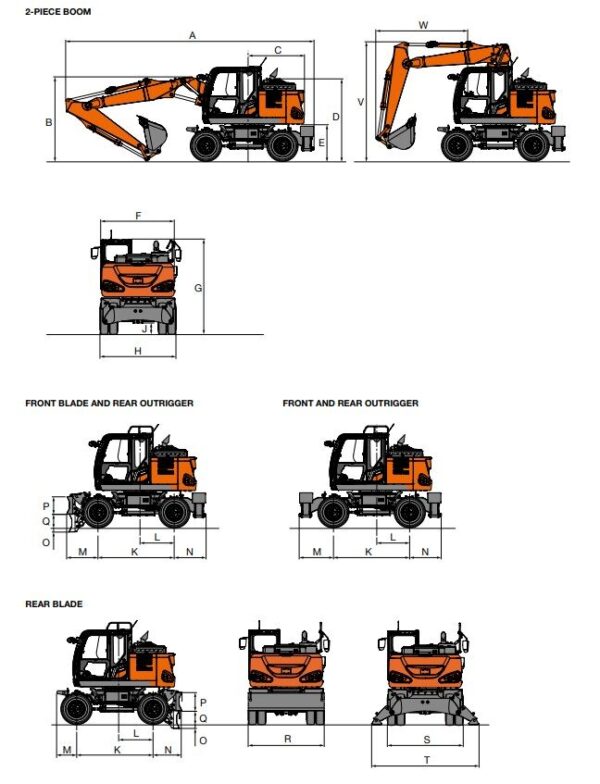 2-PIECE BOOM

A
C
B
D
E

W
V

F
G
J
H

FRONT BLADE AND REAR OUTRIGGER

P
Q
O
L
M
K
N

FRONT AND REAR OUTRIGGER

L
M
K
N

REAR BLADE

P
Q
O
L
M
K
N

R

S
T