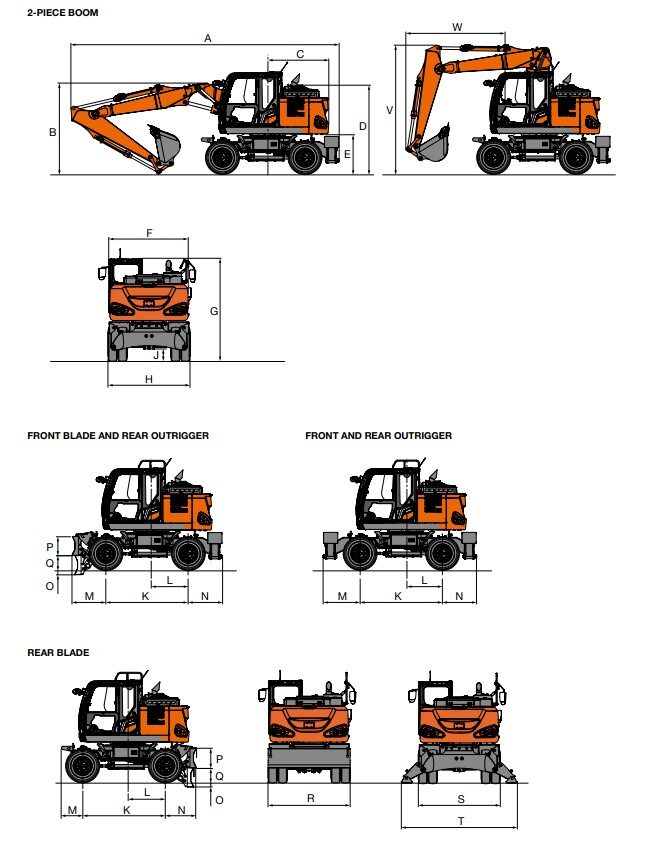 2-PIECE BOOM

A
C
B
D
E
W
V

F
G
J
H

FRONT BLADE AND REAR OUTRIGGER

P
Q
O
L
M
K
N

FRONT AND REAR OUTRIGGER

L
M
K
N

REAR BLADE

P
Q
O
L
M
K
N
R
S
T